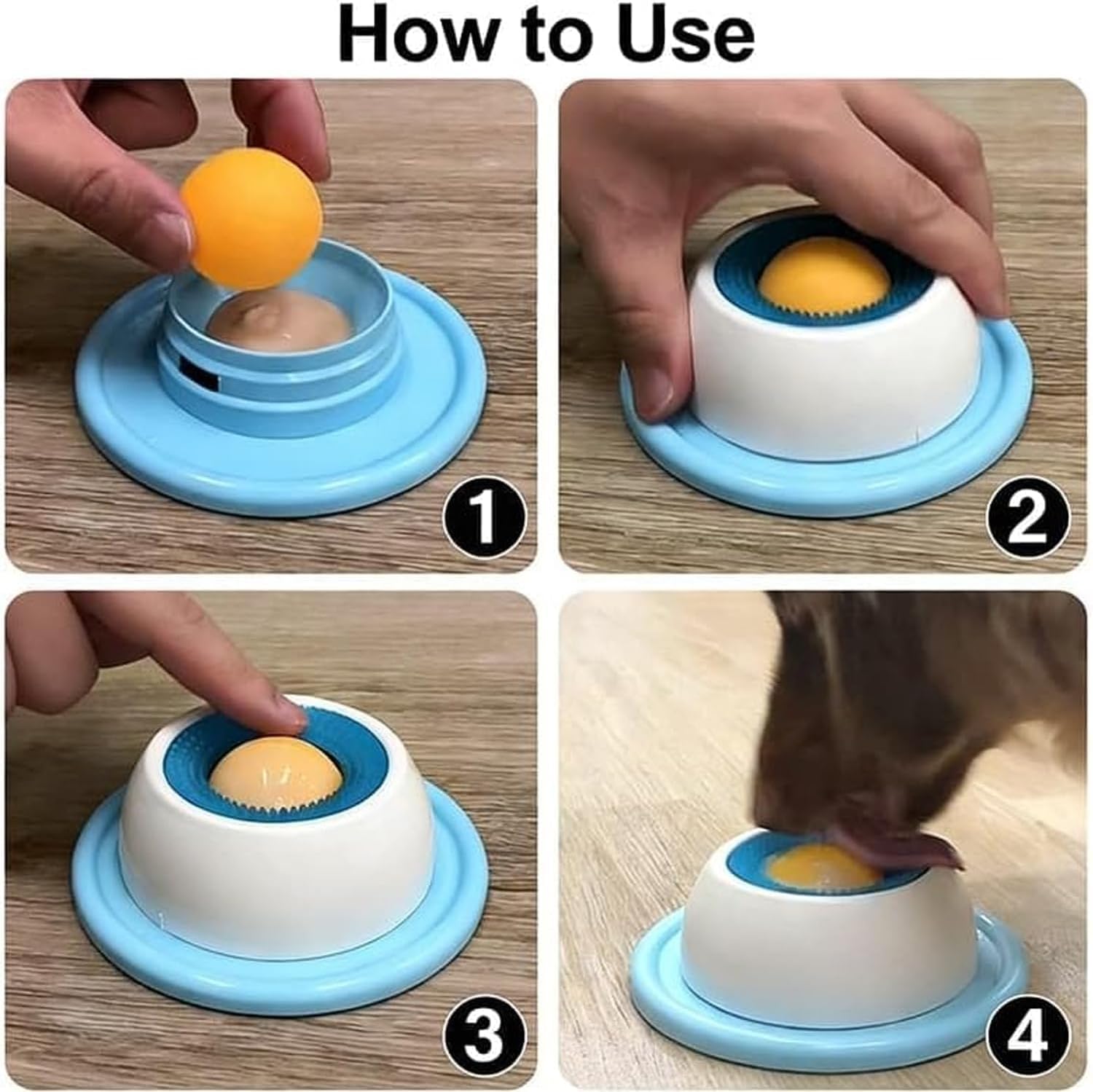 How to Use

1

2

3

4